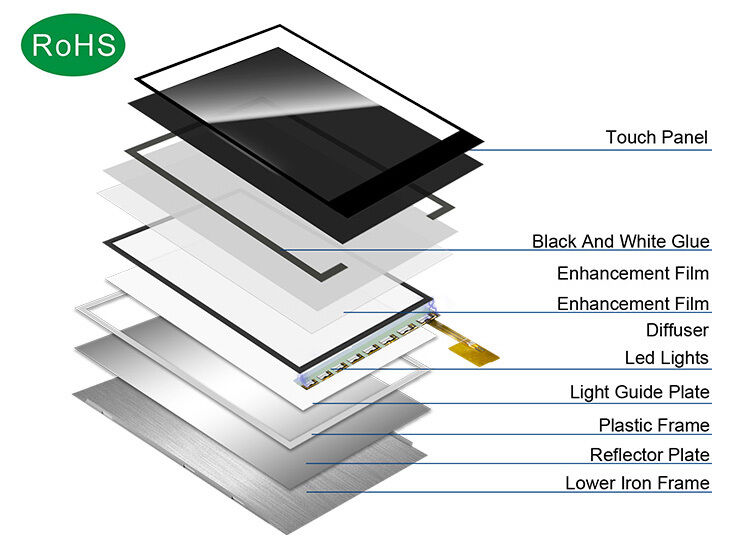 RoHS

Touch Panel

Black And White Glue

Enhancement Film

Enhancement Film

Diffuser

Led Lights

Light Guide Plate

Plastic Frame

Reflector Plate

Lower Iron Frame